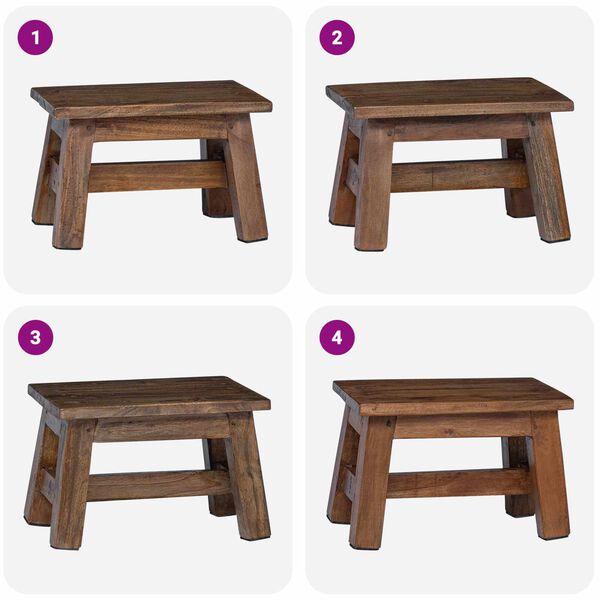 1

2

3

4