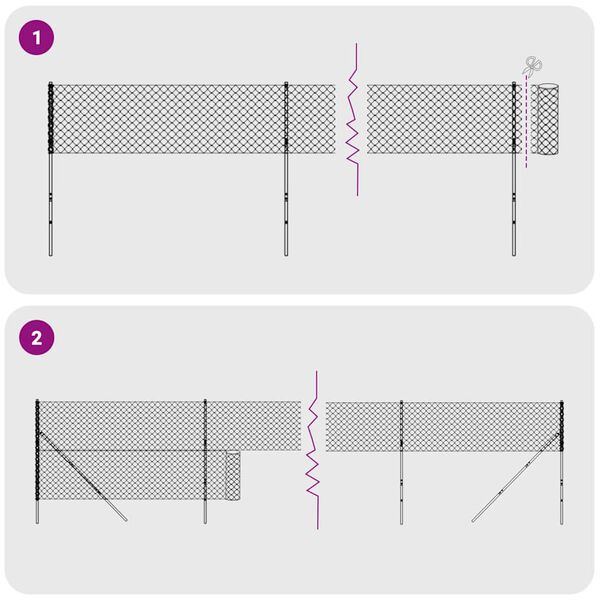 1

2