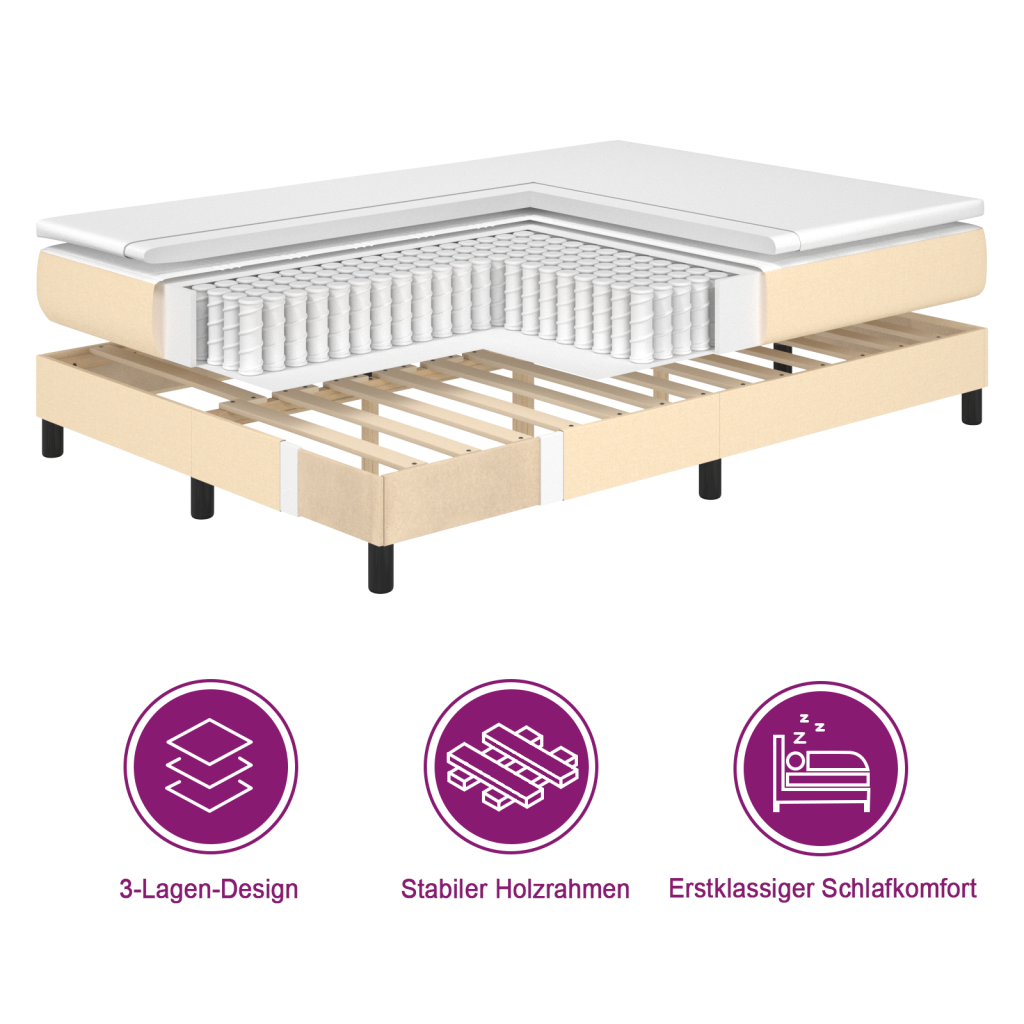 3-Lagen-Design

Stabiler Holzrahmen

Erstklassiger Schlafkomfort