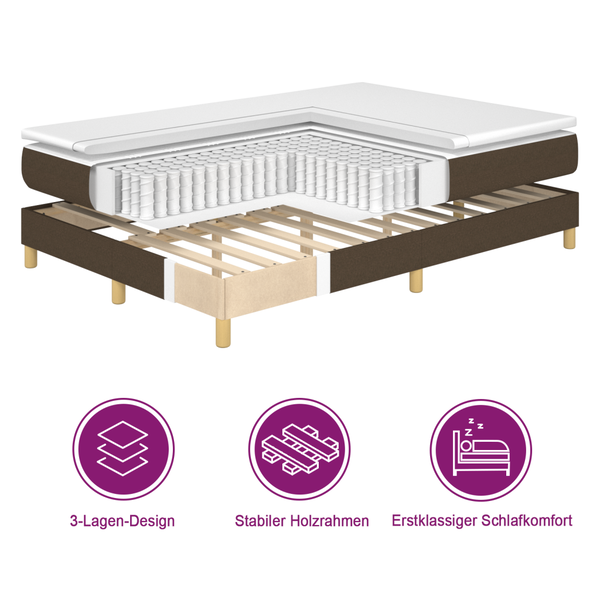 3-Lagen-Design

Stabiler Holzrahmen

Erstklassiger Schlafkomfort