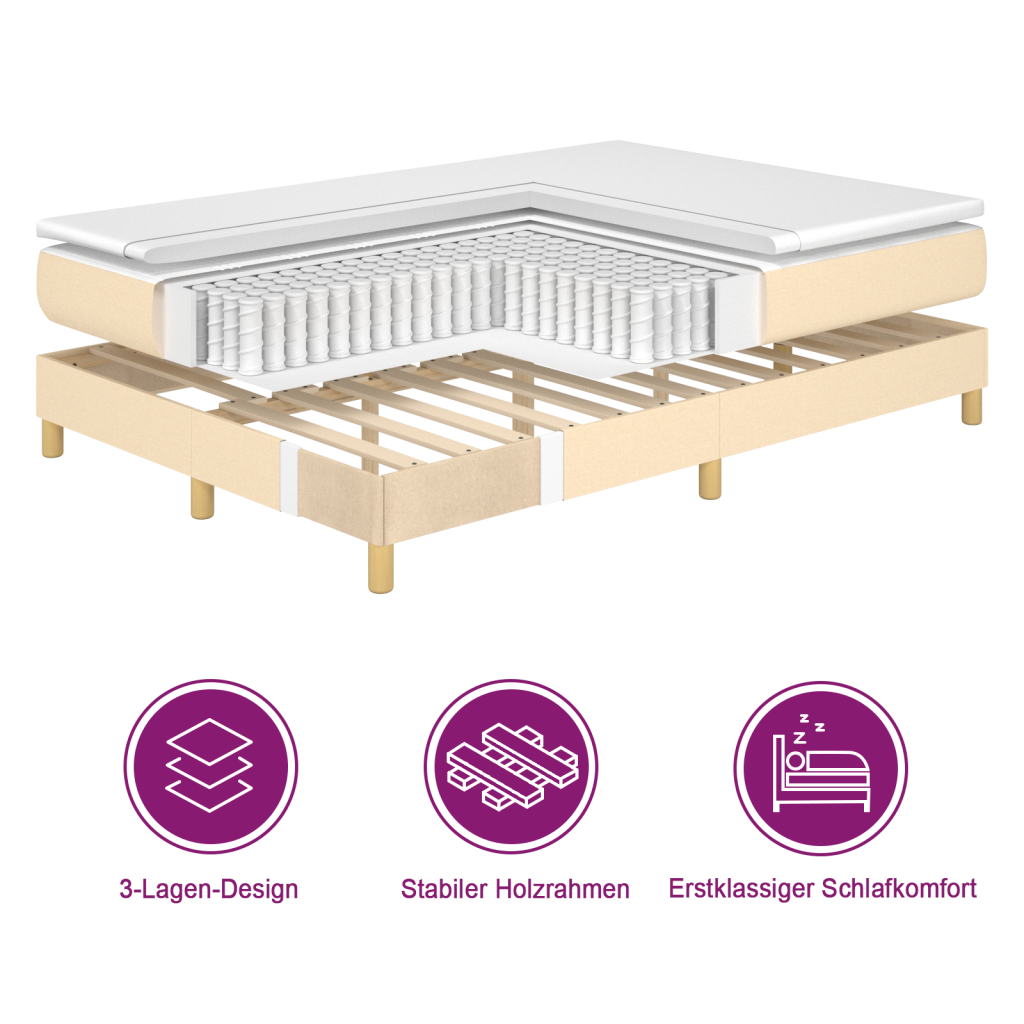 3-Lagen-Design

Stabiler Holzrahmen

Erstklassiger Schlafkomfort