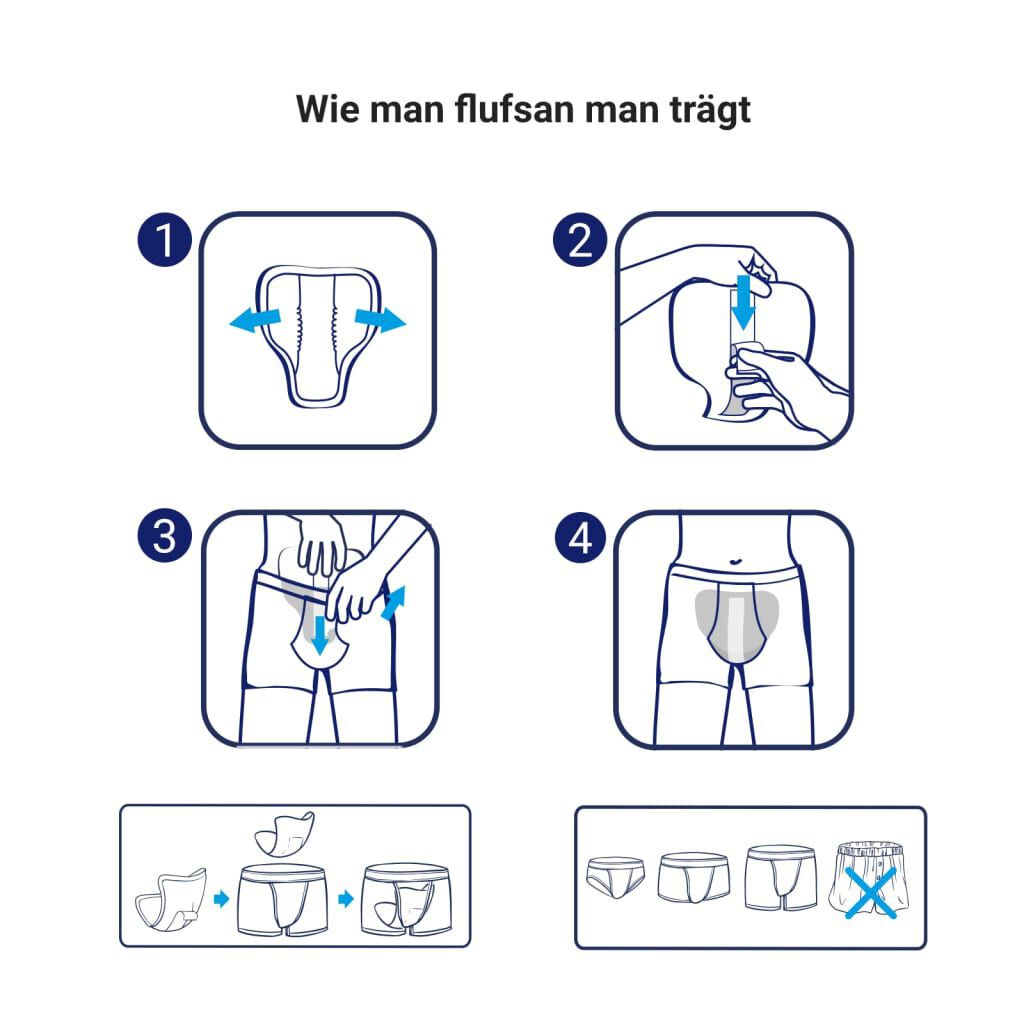 Wie man flufsan man trägt

1

2

3

4